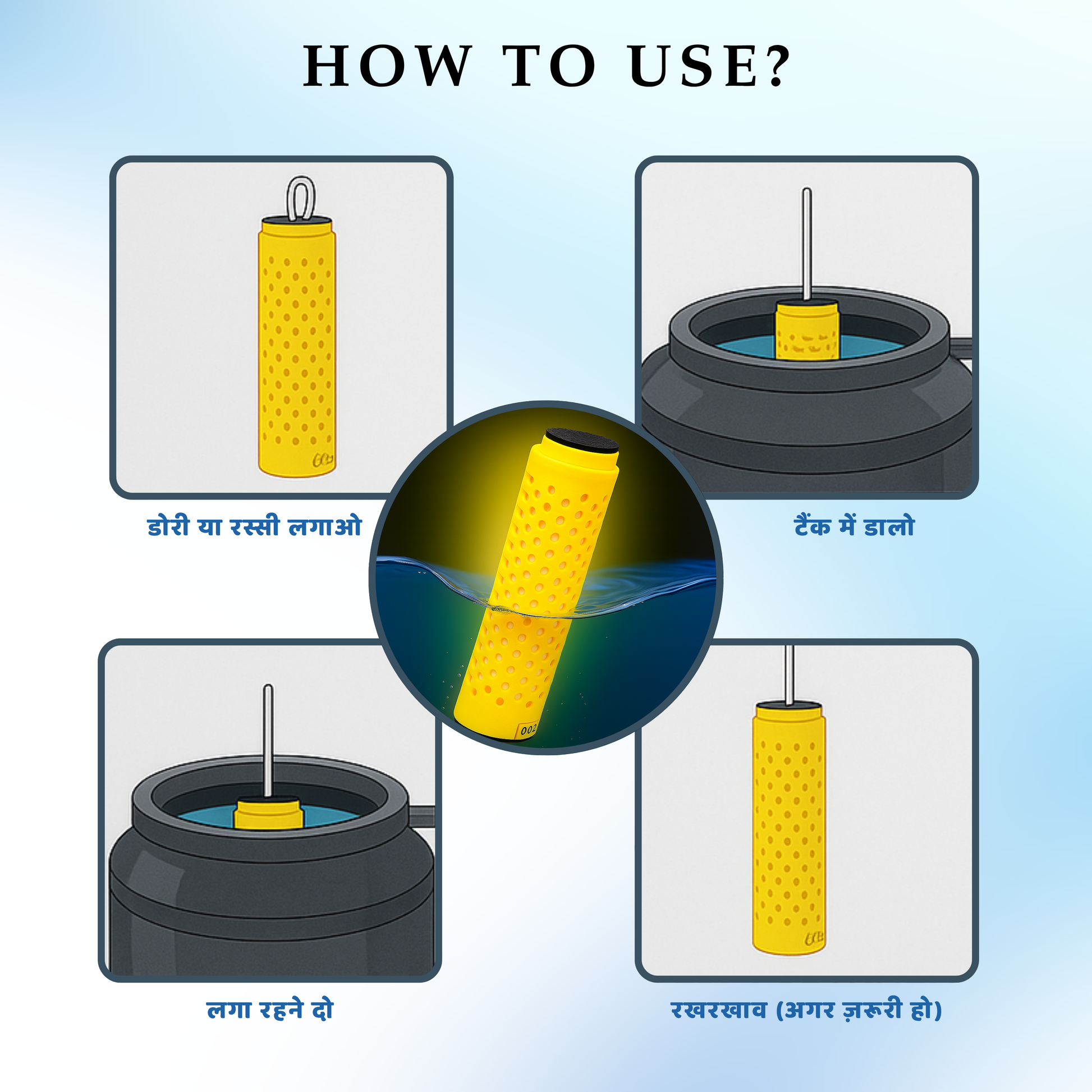 HOW TO USE?

डोरी या रस्सी लगाओ

टैंक में डालो

002

लगा रहने दो

रखरखाव (अगर ज़रूरी हो)